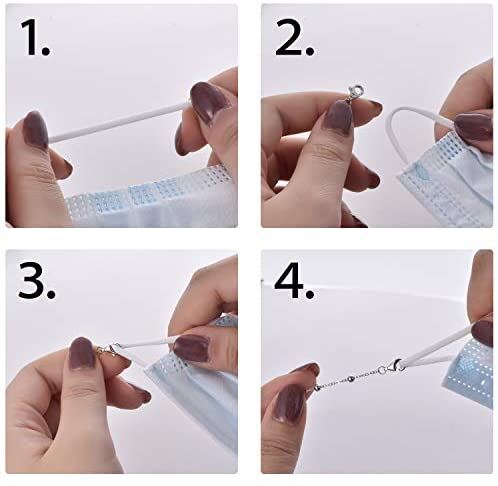 1.

2.

3.

4.